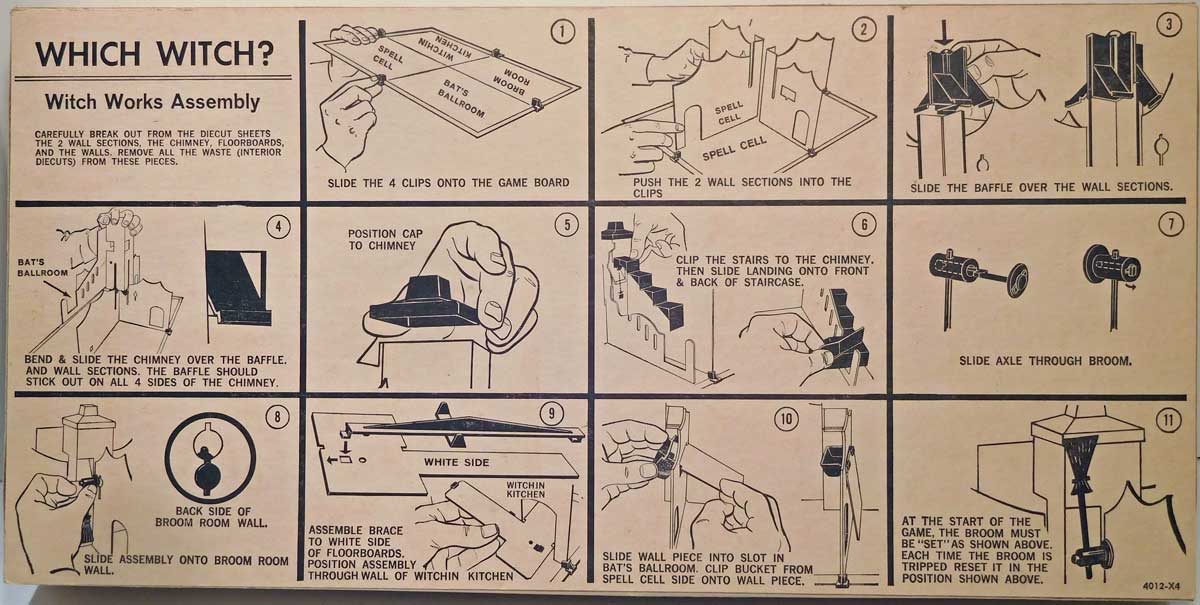 WHICH WITCH?

Witch Works Assembly

CAREFULLY BREAK OUT FROM THE DIECUT SHEETS THE 2 WALL SECTIONS, THE CHIMNEY, FLOORBOARDS, AND THE WALLS. REMOVE ALL THE WASTE (INTERIOR DIECUTS) FROM THESE PIECES.

1
SPELL CELL
WITCHIN KITCHEN
BROOM ROOM
BAT'S BALLROOM
SLIDE THE 4 CLIPS ONTO THE GAME BOARD

2
SPELL CELL
SPELL CELL
PUSH THE 2 WALL SECTIONS INTO THE CLIPS

3
SLIDE THE BAFFLE OVER THE WALL SECTIONS.

4
BAT'S BALLROOM
BEND & SLIDE THE CHIMNEY OVER THE BAFFLE. AND WALL SECTIONS. THE BAFFLE SHOULD STICK OUT ON ALL 4 SIDES OF THE CHIMNEY.

5
POSITION CAP TO CHIMNEY

6
CLIP THE STAIRS TO THE CHIMNEY. THEN SLIDE LANDING ONTO FRONT & BACK OF STAIRCASE.

7
SLIDE AXLE THROUGH BROOM.

8
BACK SIDE OF BROOM ROOM WALL.
SLIDE ASSEMBLY ONTO BROOM ROOM WALL.

9
WHITE SIDE
WITCHIN KITCHEN
ASSEMBLE BRACE TO WHITE SIDE OF FLOORBOARDS. POSITION ASSEMBLY THROUGH WALL OF WITCHIN KITCHEN

10
SLIDE WALL PIECE INTO SLOT IN BAT'S BALLROOM. CLIP BUCKET FROM SPELL CELL SIDE ONTO WALL PIECE.

11
AT THE START OF THE GAME, THE BROOM MUST BE "SET" AS SHOWN ABOVE. EACH TIME THE BROOM IS TRIPPED RESET IT IN THE POSITION SHOWN ABOVE.

4012-X4